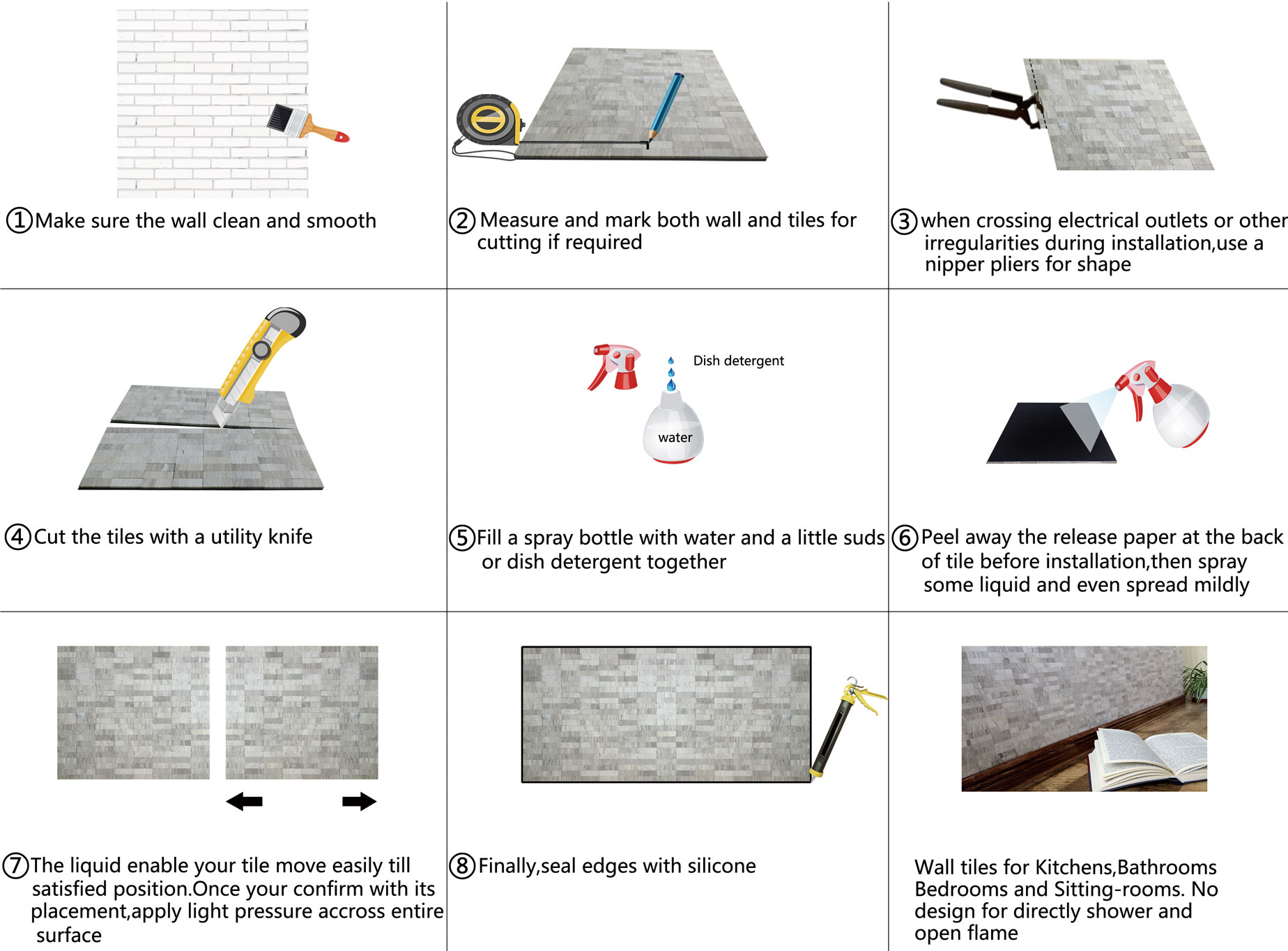 ①Make sure the wall clean and smooth

②Measure and mark both wall and tiles for cutting if required

③when crossing electrical outlets or other irregularities during installation,use a nipper pliers for shape

④Cut the tiles with a utility knife

Dish detergent

water

⑤Fill a spray bottle with water and a little suds or dish detergent together

⑥Peel away the release paper at the back of tile before installation,then spray some liquid and even spread mildly

⑦The liquid enable your tile move easily till satisfied position.Once your confirm with its placement,apply light pressure accross entire surface

⑧Finally,seal edges with silicone

Wall tiles for Kitchens,Bathrooms Bedrooms and Sitting-rooms. No design for directly shower and open flame